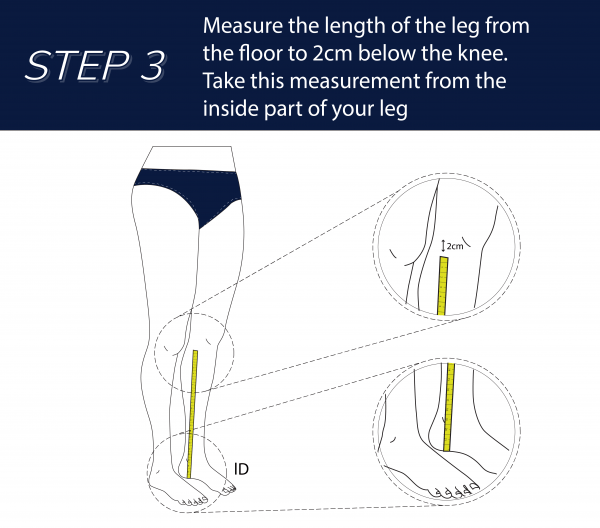 STEP 3

Measure the length of the leg from the floor to 2cm below the knee. Take this measurement from the inside part of your leg

2cm

ID